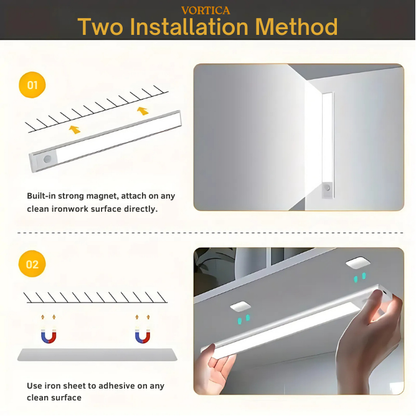 VORTICA
Two Installation Method

01

Built-in strong magnet, attach on any clean ironwork surface directly.

02

Use iron sheet to adhesive on any clean surface