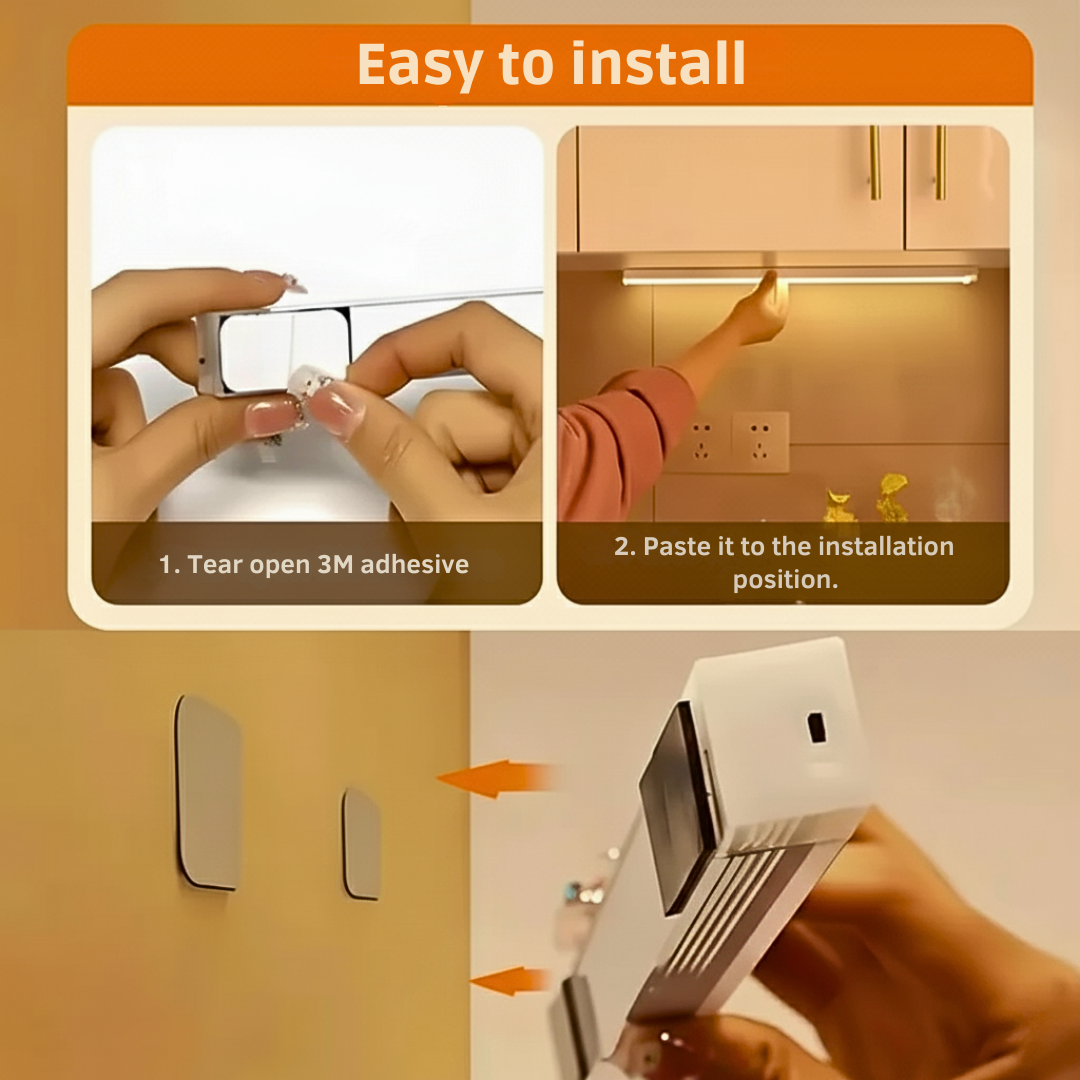 Easy to install

1. Tear open 3M adhesive

2. Paste it to the installation position.